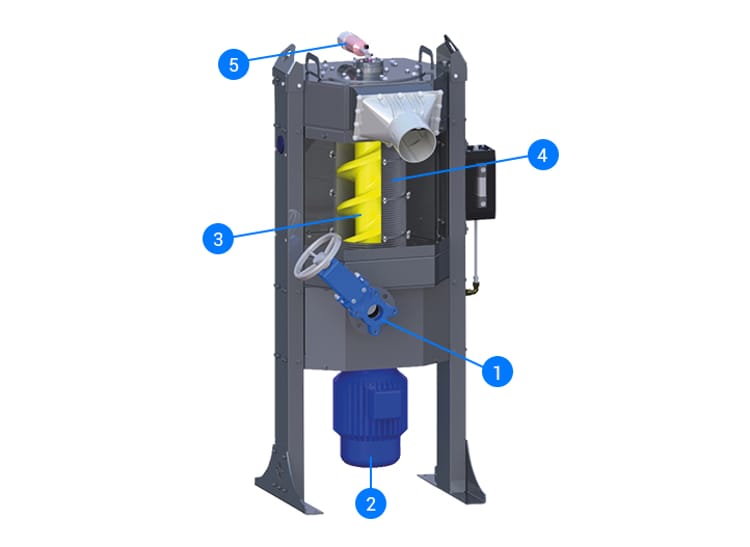 5
4
3
1
2